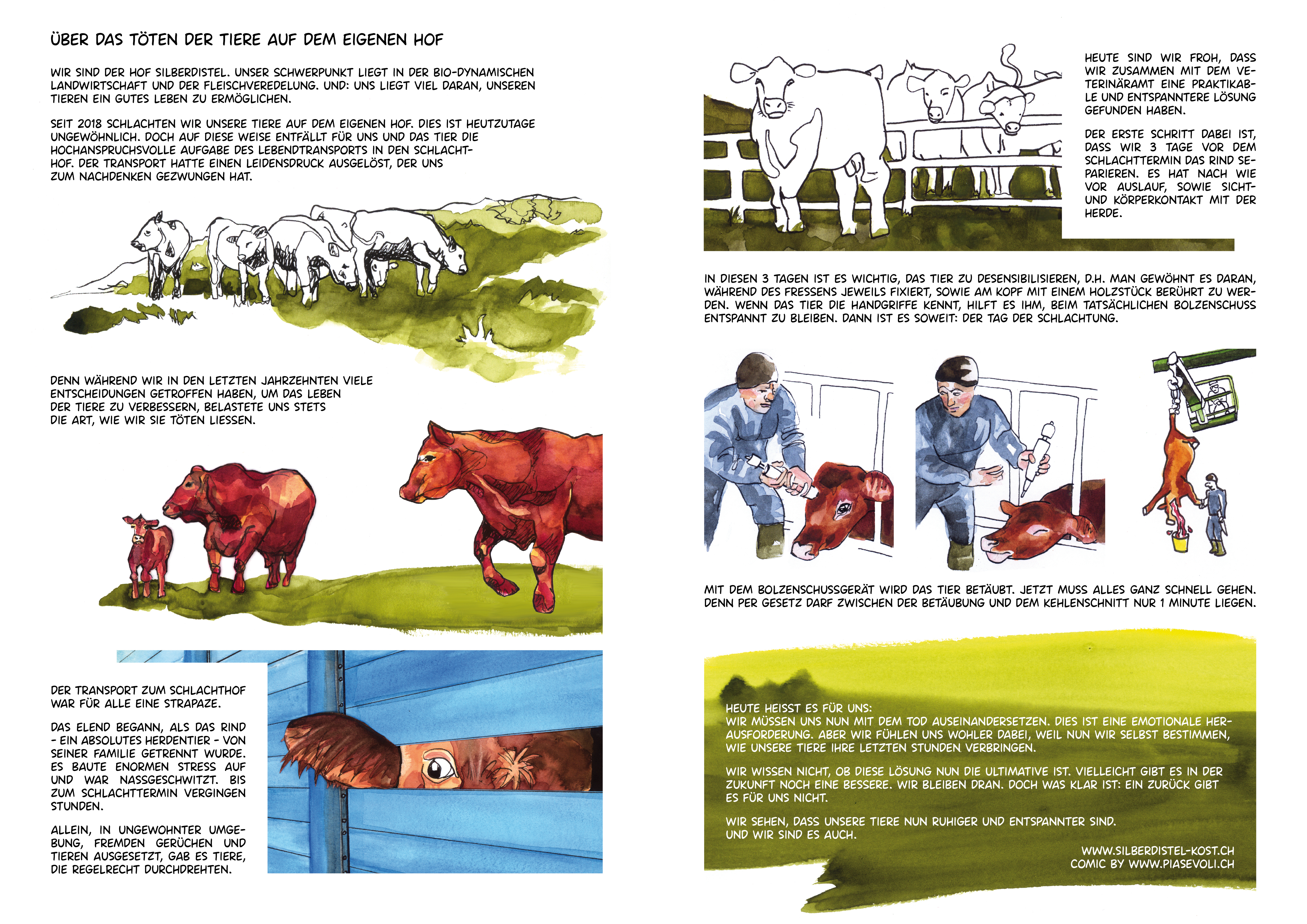 ÜBER DAS TÖTEN DER TIERE AUF DEM EIGENEN HOF

WIR SIND DER HOF SILBERDISTEL. UNSER SCHWERPUNKT LIEGT IN DER BIO-DYNAMISCHEN LANDWIRTSCHAFT UND DER FLEISCHVEREDELUNG. UND: UNS LIEGT VIEL DARAN, UNSEREN TIEREN EIN GUTES LEBEN ZU ERMÖGLICHEN.

SEIT 2018 SCHLACHTEN WIR UNSERE TIERE AUF DEM EIGENEN HOF. DIES IST HEUTZUTAGE UNGEWÖHNLICH. DOCH AUF DIESE WEISE ENTFÄLLT FÜR UNS UND DAS TIER DIE HOCHANSPRUCHSVOLLE AUFGABE DES LEBENDTRANSPORTS IN DEN SCHLACHTHOF. DER TRANSPORT HATTE EINEN LEIDENSDRUCK AUSGELÖST, DER UNS ZUM NACHDENKEN GEZWUNGEN HAT.

DENN WÄHREND WIR IN DEN LETZTEN JAHRZEHNTEN VIELE ENTSCHEIDUNGEN GETROFFEN HABEN, UM DAS LEBEN DER TIERE ZU VERBESSERN, BELASTETE UNS STETS DIE ART, WIE WIR SIE TÖTEN LIESSEN.

DER TRANSPORT ZUM SCHLACHTHOF WAR FÜR ALLE EINE STRAPAZE.

DAS ELEND BEGANN, ALS DAS RIND - EIN ABSOLUTES HERDENTIER - VON SEINER FAMILIE GETRENNT WURDE. ES BAUTE ENORMEN STRESS AUF UND WAR NASSGESCHWITZT. BIS ZUM SCHLACHTTERMIN VERGINGEN STUNDEN.

ALLEIN, IN UNGEWOHNTER UMGEBUNG, FREMDEN GERÜCHEN UND TIEREN AUSGESETZT, GAB ES TIERE, DIE REGELRECHT DURCHDREHTEN.

HEUTE SIND WIR FROH, DASS WIR ZUSAMMEN MIT DEM VETERINÄRAMT EINE PRAKTIKABLE UND ENTSPANNTERE LÖSUNG GEFUNDEN HABEN.

DER ERSTE SCHRITT DABEI IST, DASS WIR 3 TAGE VOR DEM SCHLACHTTERMIN DAS RIND SEPARIEREN. ES HAT NACH WIE VOR AUSLAUF, SOWIE SICHT- UND KÖRPERKONTAKT MIT DER HERDE.

IN DIESEN 3 TAGEN IST ES WICHTIG, DAS TIER ZU DESENSIBILISIEREN, D.H. MAN GEWÖHNT ES DARAN, WÄHREND DES FRESSENS JEWEILS FIXIERT, SOWIE AM KOPF MIT EINEM HOLZSTÜCK BERÜHRT ZU WERDEN. WENN DAS TIER DIE HANDGRIFFE KENNT, HILFT ES IHM, BEIM TATSÄCHLICHEN BOLZENSCHUSS ENTSPANNT ZU BLEIBEN. DANN IST ES SOWEIT: DER TAG DER SCHLACHTUNG.

MIT DEM BOLZENSCHUSSGERÄT WIRD DAS TIER BETÄUBT. JETZT MUSS ALLES GANZ SCHNELL GEHEN. DENN PER GESETZ DARF ZWISCHEN DER BETÄUBUNG UND DEM KEHLENSCHNITT NUR 1 MINUTE LIEGEN.

HEUTE HEISST ES FÜR UNS:
WIR MÜSSEN UNS NUN MIT DEM TOD AUSEINANDERSETZEN. DIES IST EINE EMOTIONALE HERAUSFORDERUNG. ABER WIR FÜHLEN UNS WOHLER DABEI, WEIL NUN WIR SELBST BESTIMMEN, WIE UNSERE TIERE IHRE LETZTEN STUNDEN VERBRINGEN.

WIR WISSEN NICHT, OB DIESE LÖSUNG NUN DIE ULTIMATIVE IST. VIELLEICHT GIBT ES IN DER ZUKUNFT NOCH EINE BESSERE. WIR BLEIBEN DRAN. DOCH WAS KLAR IST: EIN ZURÜCK GIBT ES FÜR UNS NICHT.

WIR SEHEN, DASS UNSERE TIERE NUN RUHIGER UND ENTSPANNTER SIND. UND WIR SIND ES AUCH.

WWW.SILBERDISTEL-KOST.CH
COMIC BY WWW.PIASEVOLI.CH